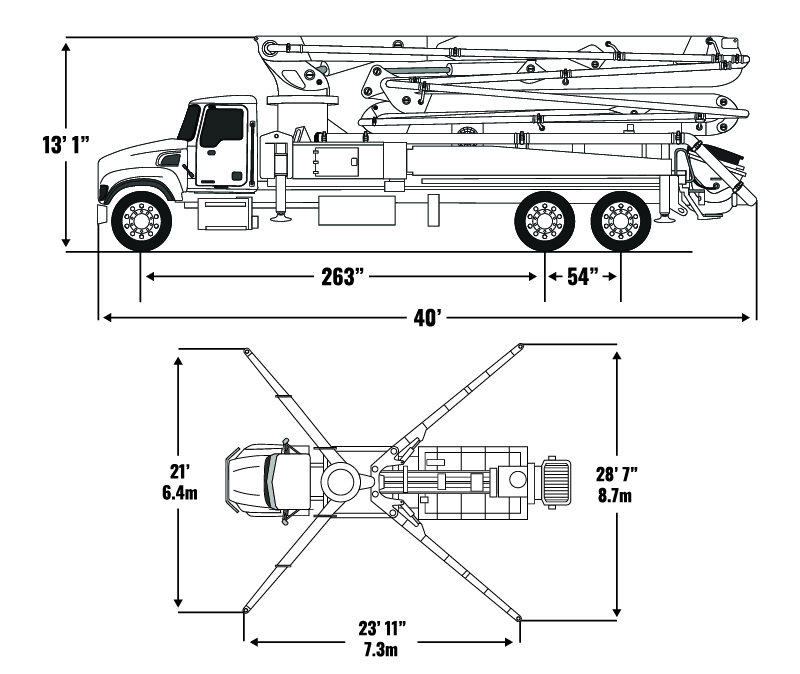 13' 1"

263"

54"

40'

21'
6.4m

28' 7"
8.7m

23' 11"
7.3m