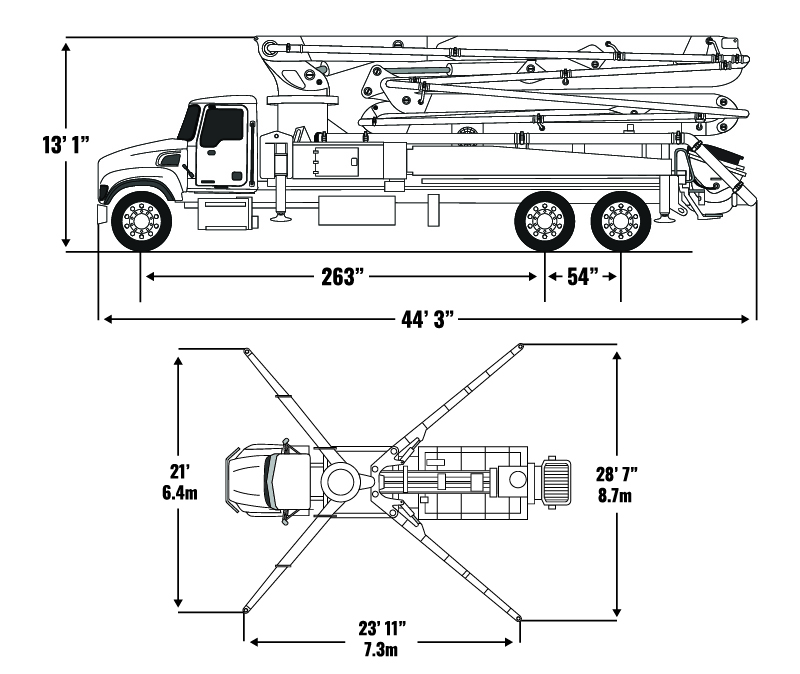 13' 1"

263"

54"

44' 3"

21'
6.4m

28' 7"
8.7m

23' 11"
7.3m