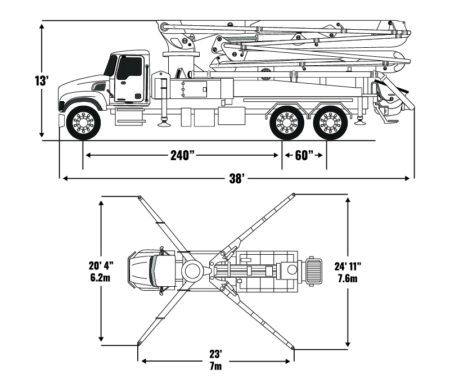 13'

240"

60"

38'

20' 4"
6.2m

24' 11"
7.6m

23'
7m